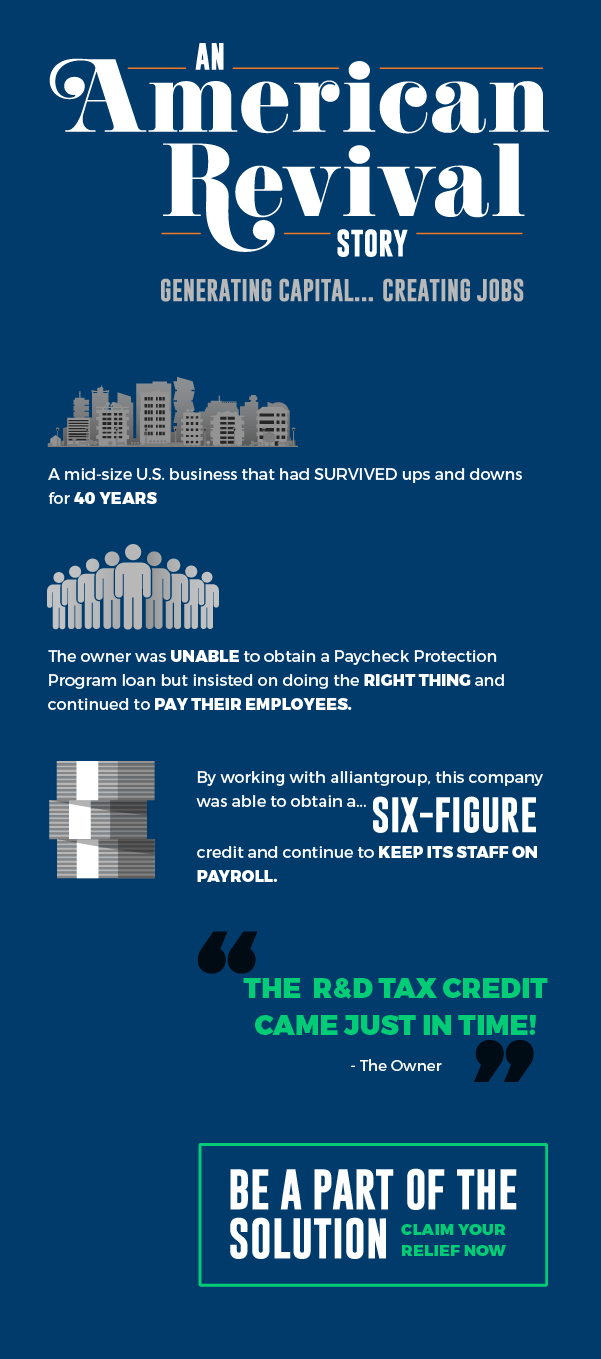 AN
American
Revival
STORY

GENERATING CAPITAL... CREATING JOBS

A mid-size U.S. business that had SURVIVED ups and downs for 40 YEARS

The owner was UNABLE to obtain a Paycheck Protection Program loan but insisted on doing the RIGHT THING and continued to PAY THEIR EMPLOYEES.

By working with alliantgroup, this company was able to obtain a... SIX-FIGURE credit and continue to KEEP ITS STAFF ON PAYROLL.

THE R&D TAX CREDIT CAME JUST IN TIME!

- The Owner

BE A PART OF THE SOLUTION CLAIM YOUR RELIEF NOW